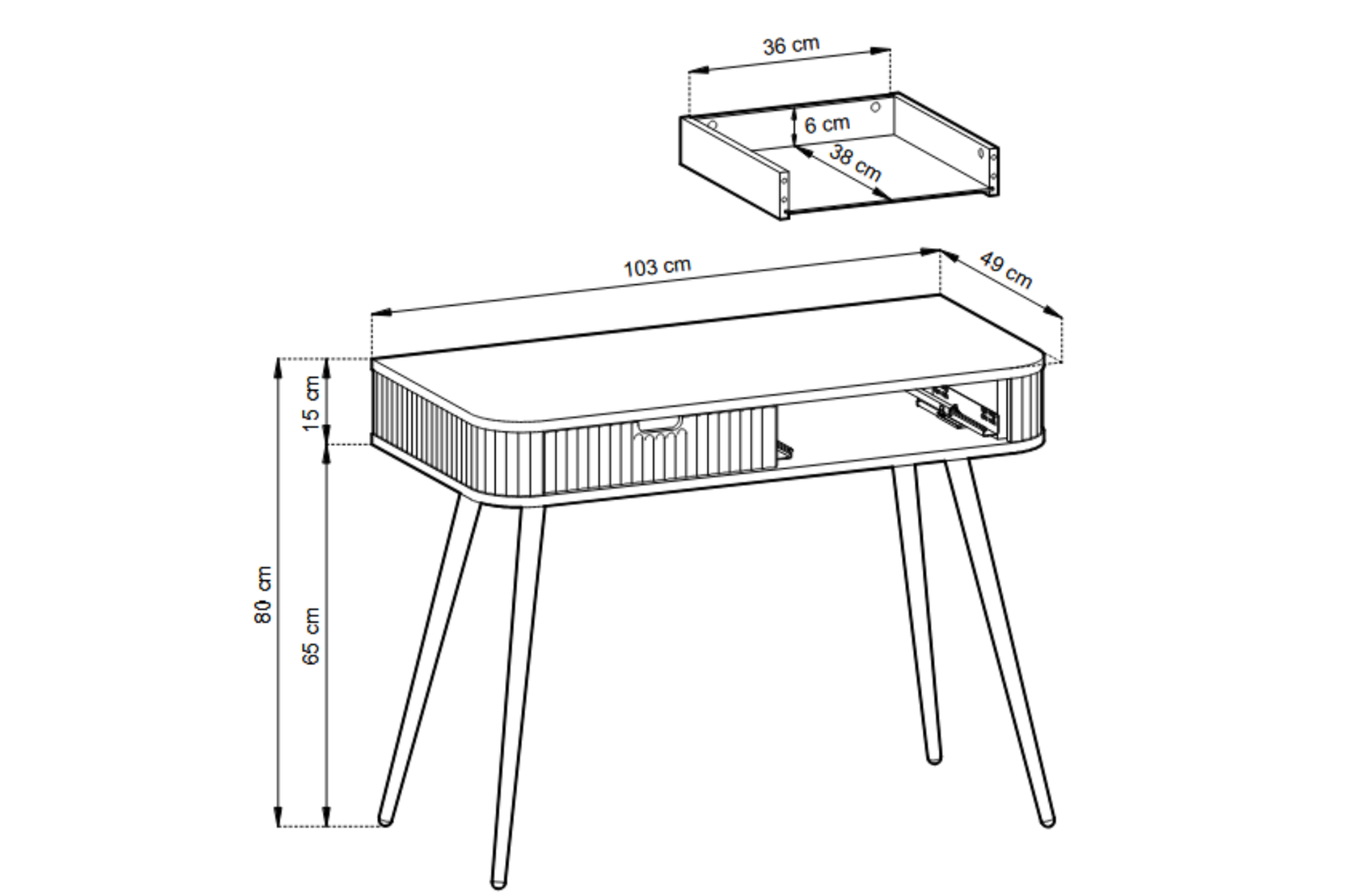 36 cm
6 cm
38 cm
103 cm
49 cm
15 cm
80 cm
65 cm