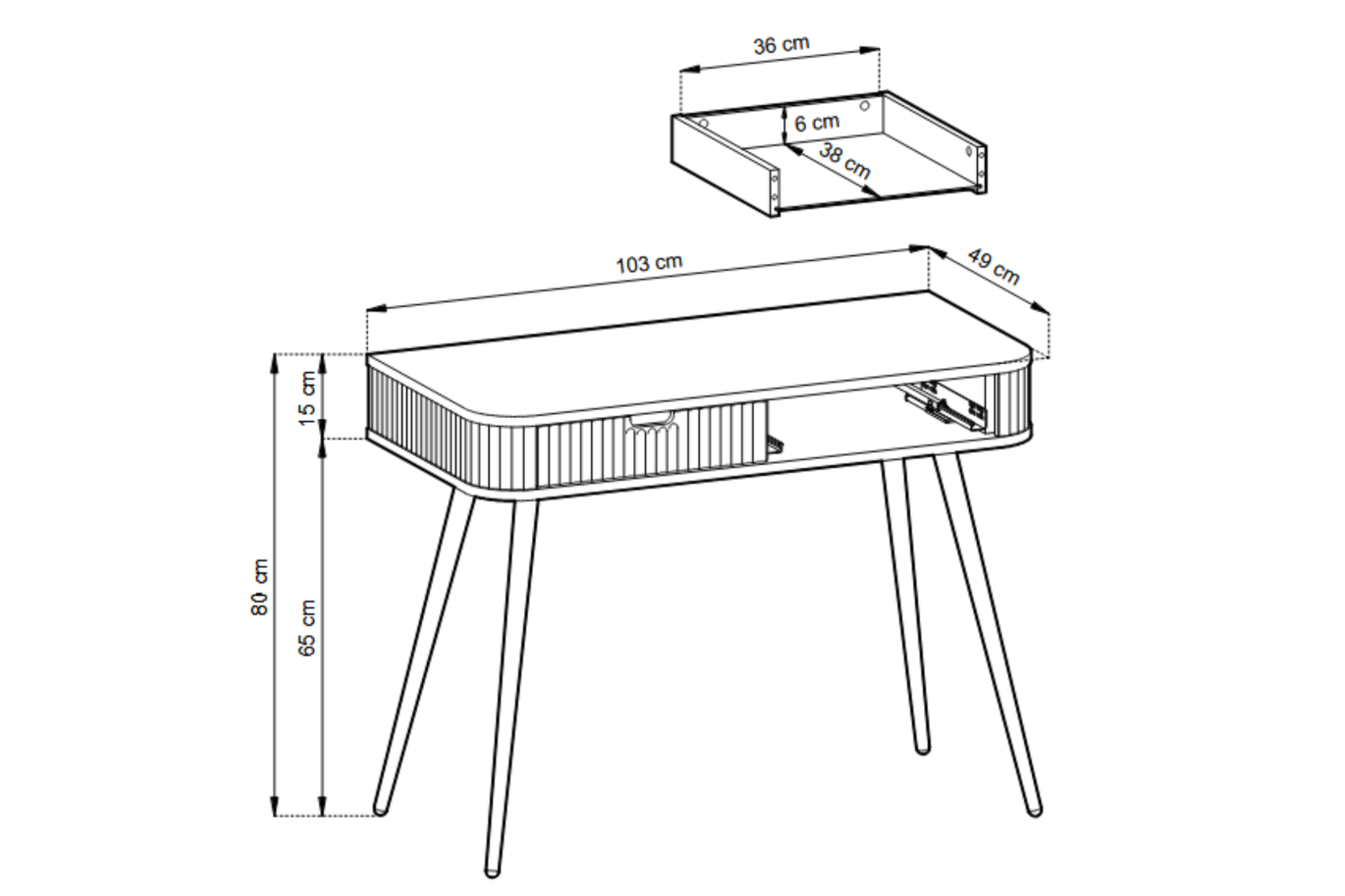 36 cm
6 cm
38 cm
103 cm
49 cm
15 cm
80 cm
65 cm