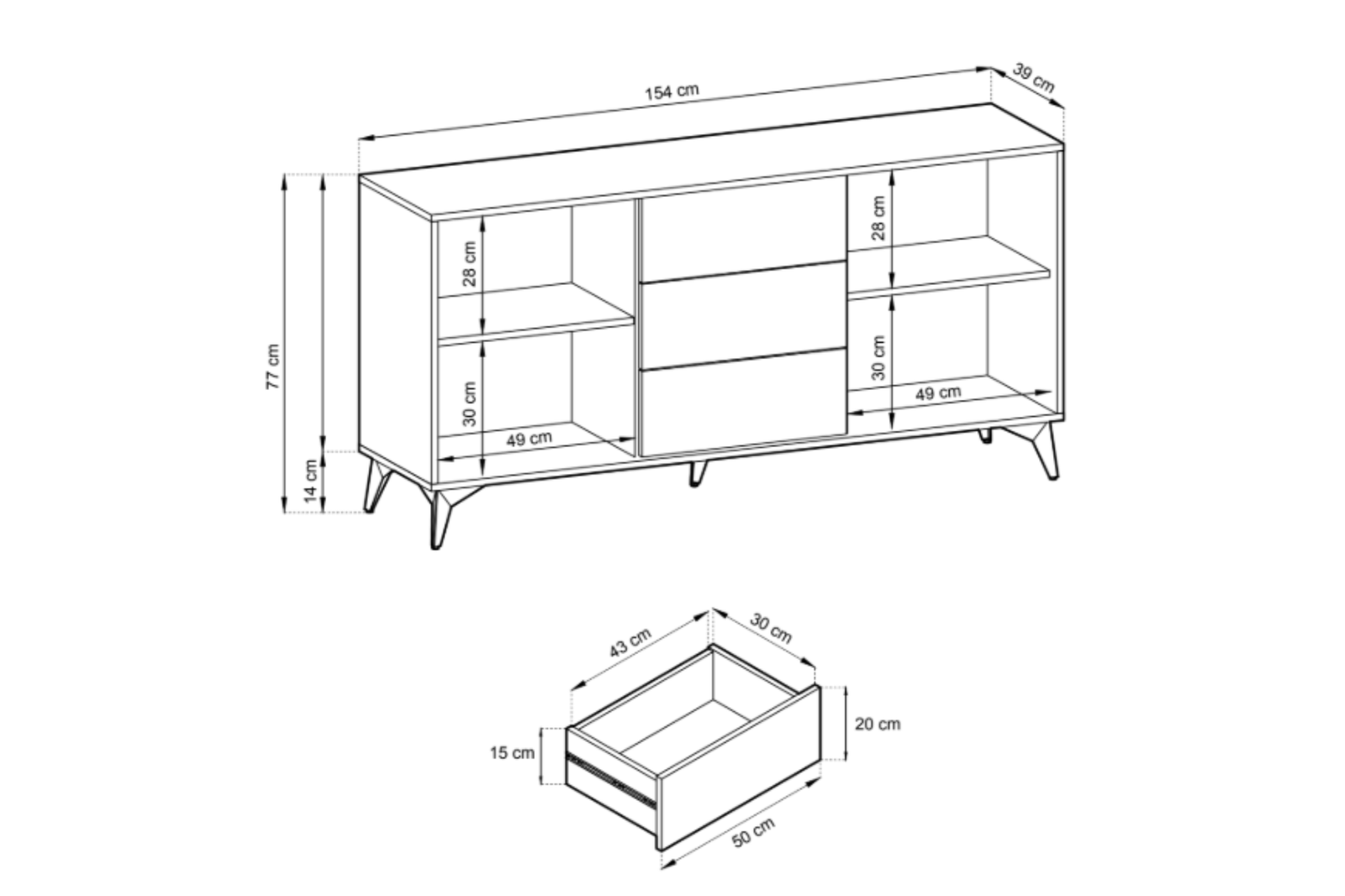 154 cm

39 cm

77 cm

14 cm

28 cm

30 cm

49 cm

28 cm

30 cm

49 cm

43 cm

30 cm

15 cm

20 cm

50 cm